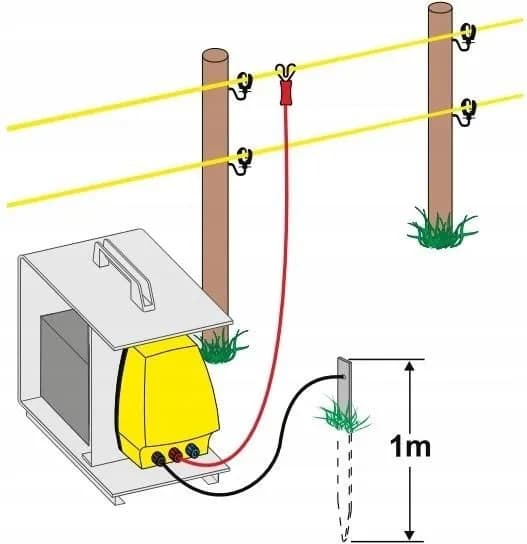 1m